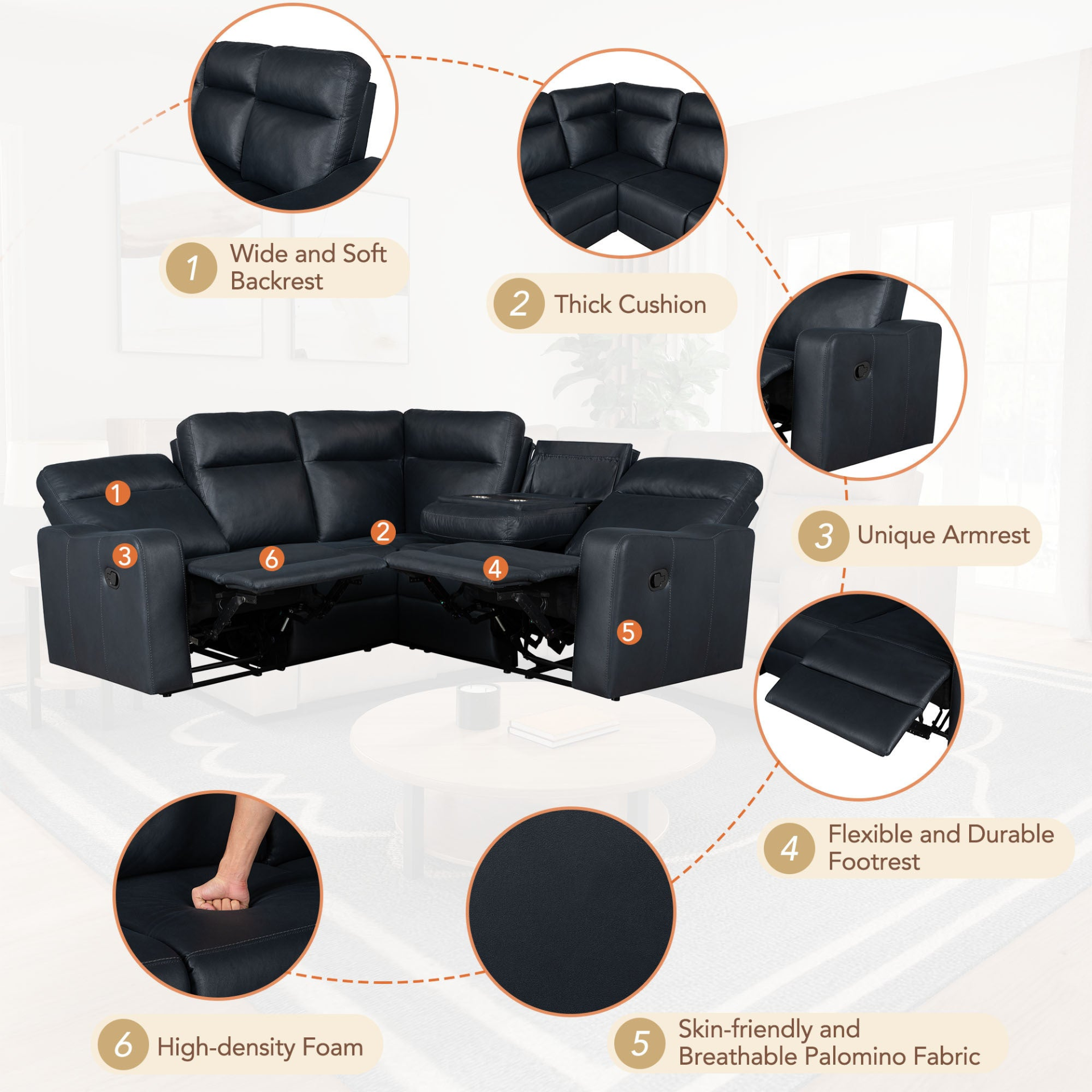 1 Wide and Soft Backrest

2 Thick Cushion

3 Unique Armrest

1

2

3

6

4

5

4 Flexible and Durable Footrest

6 High-density Foam

5 Skin-friendly and Breathable Palomino Fabric